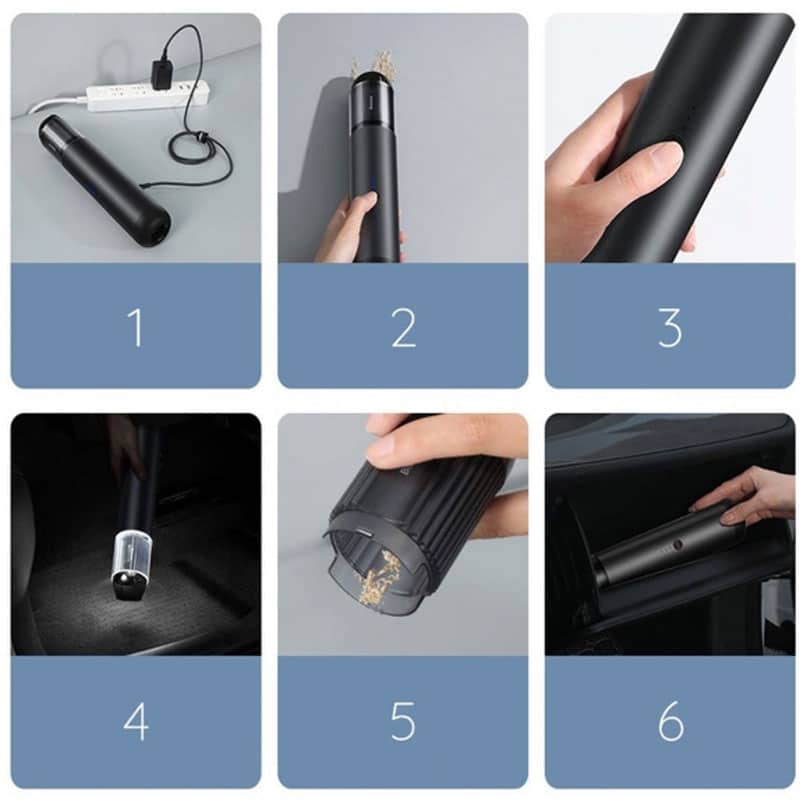 1

2

3

4

5

6